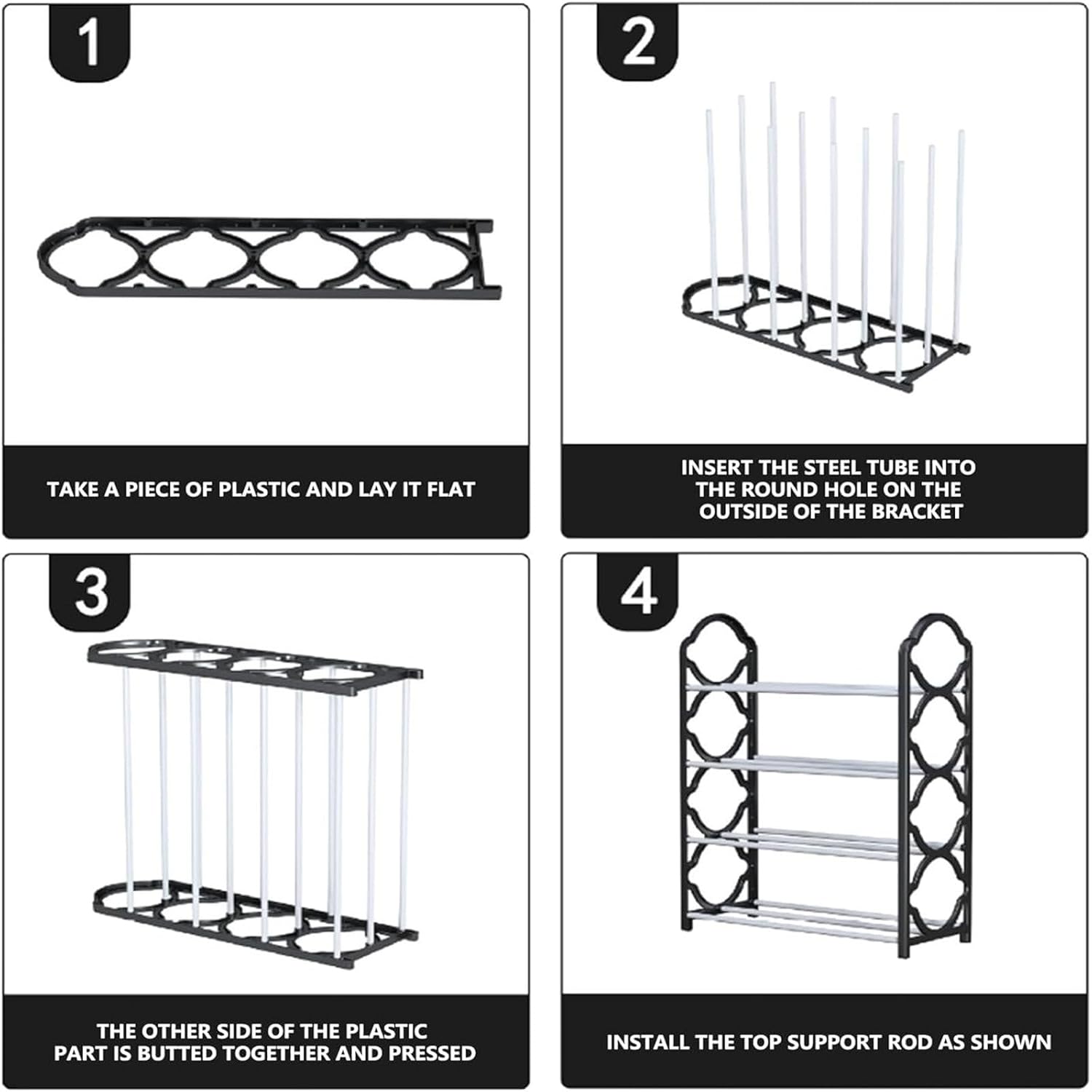 1

TAKE A PIECE OF PLASTIC AND LAY IT FLAT

2

INSERT THE STEEL TUBE INTO THE ROUND HOLE ON THE OUTSIDE OF THE BRACKET

3

THE OTHER SIDE OF THE PLASTIC PART IS BUTTED TOGETHER AND PRESSED

4

INSTALL THE TOP SUPPORT ROD AS SHOWN